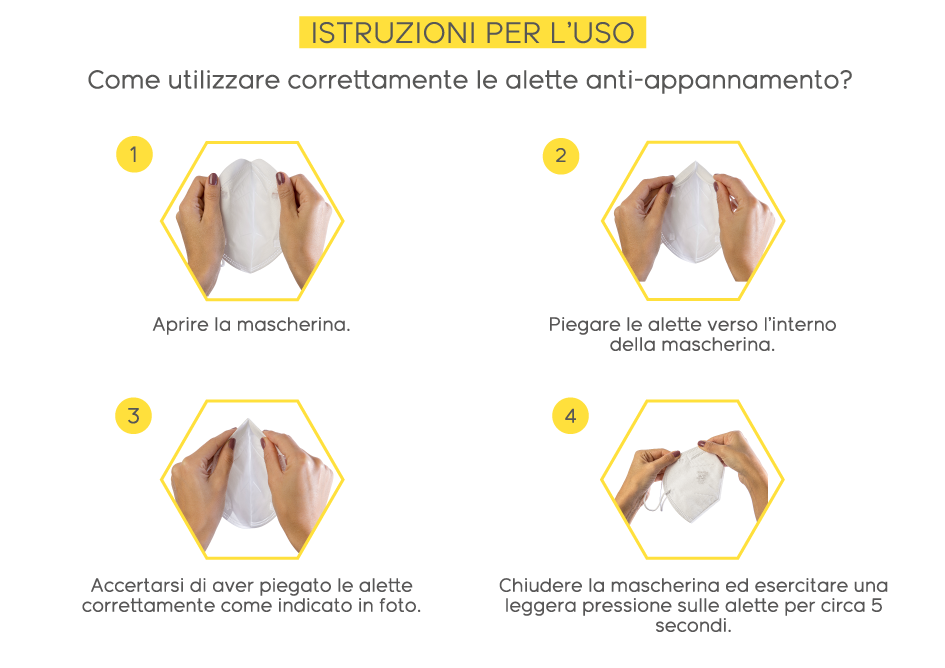 ISTRUZIONI PER L'USO

Come utilizzare correttamente le alette anti-appannamento?

1

Aprire la mascherina.

2

Piegare le alette verso l'interno della mascherina.

3

Accertarsi di aver piegato le alette correttamente come indicato in foto.

4

Chiudere la mascherina ed esercitare una leggera pressione sulle alette per circa 5 secondi.